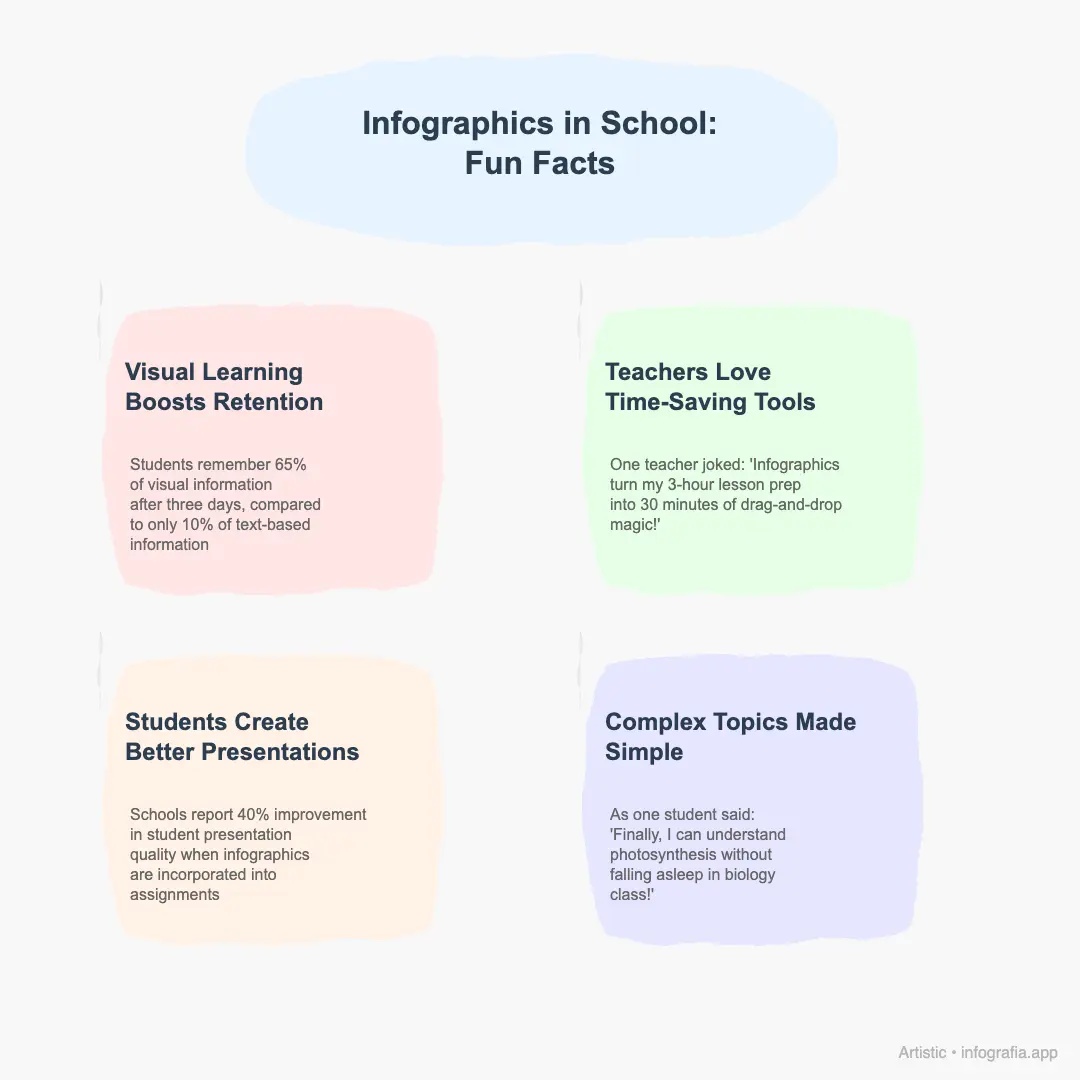 Infographics in School:
Fun Facts

Visual Learning
Boosts Retention

Students remember 65% of visual information after three days, compared to only 10% of text-based information

Teachers Love
Time-Saving Tools

One teacher joked: 'Infographics turn my 3-hour lesson prep into 30 minutes of drag-and-drop magic!'

Students Create
Better Presentations

Schools report 40% improvement in student presentation quality when infographics are incorporated into assignments

Complex Topics Made
Simple

As one student said: 'Finally, I can understand photosynthesis without falling asleep in biology class!'

Artistic • infografia.app