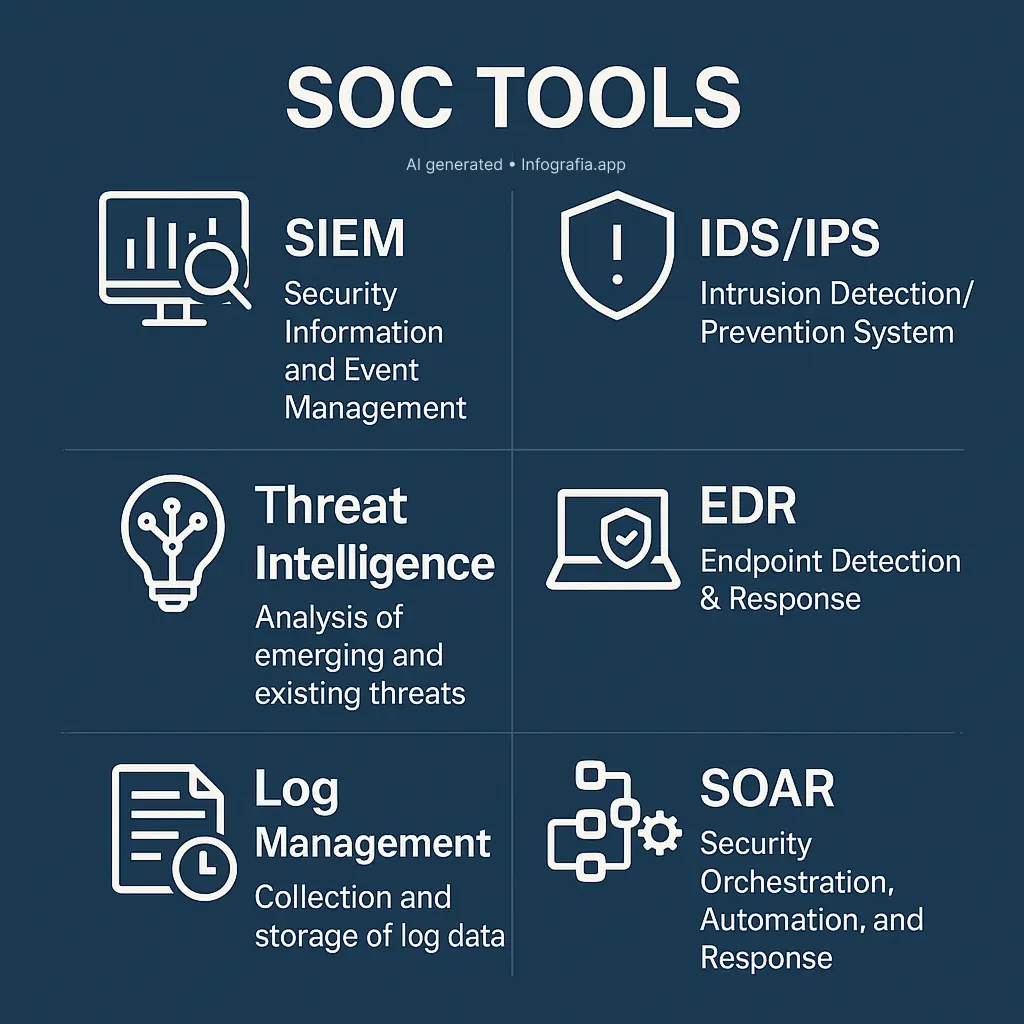 SOC TOOLS

AI generated • Infografia.app

SIEM
Security Information and Event Management

IDS/IPS
Intrusion Detection/ Prevention System

Threat Intelligence
Analysis of emerging and existing threats

EDR
Endpoint Detection & Response

Log Management
Collection and storage of log data

SOAR
Security Orchestration, Automation, and Response